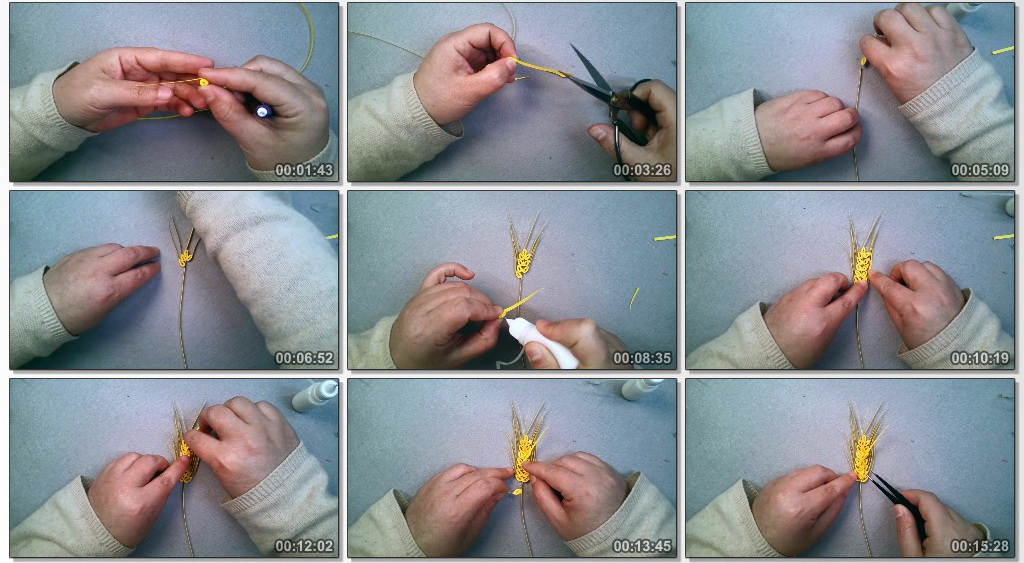 00:01:43

00:03:26

00:05:09

00:06:52

00:08:35

00:10:19

00:12:02

00:13:45

00:15:28